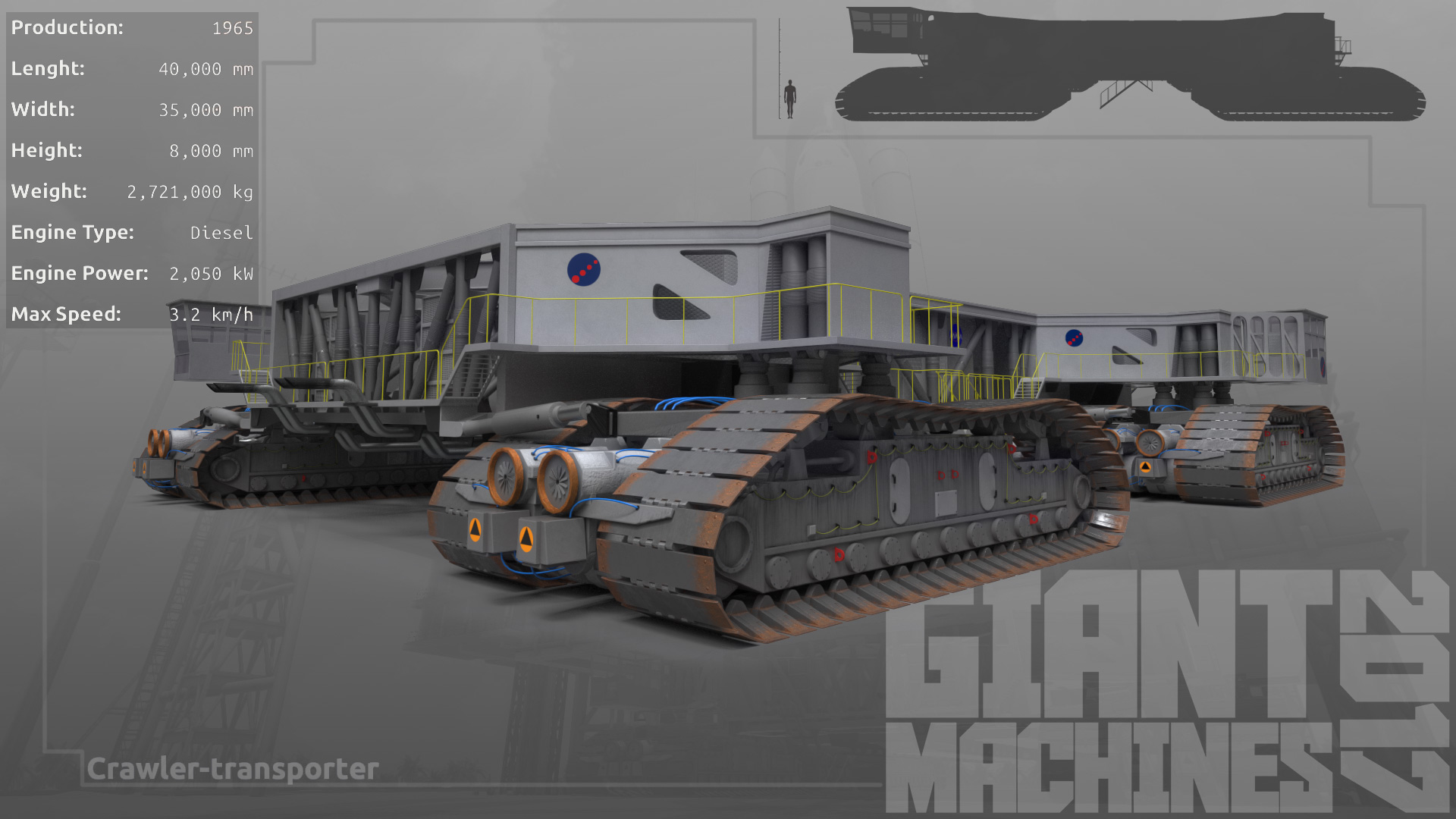 Production: 1965

Lenght: 40,000 mm

Width: 35,000 mm

Height: 8,000 mm

Weight: 2,721,000 kg

Engine Type: Diesel

Engine Power: 2,050 kW

Max Speed: 3.2 km/h

Crawler-transporter

GIANT MACHINES 2017