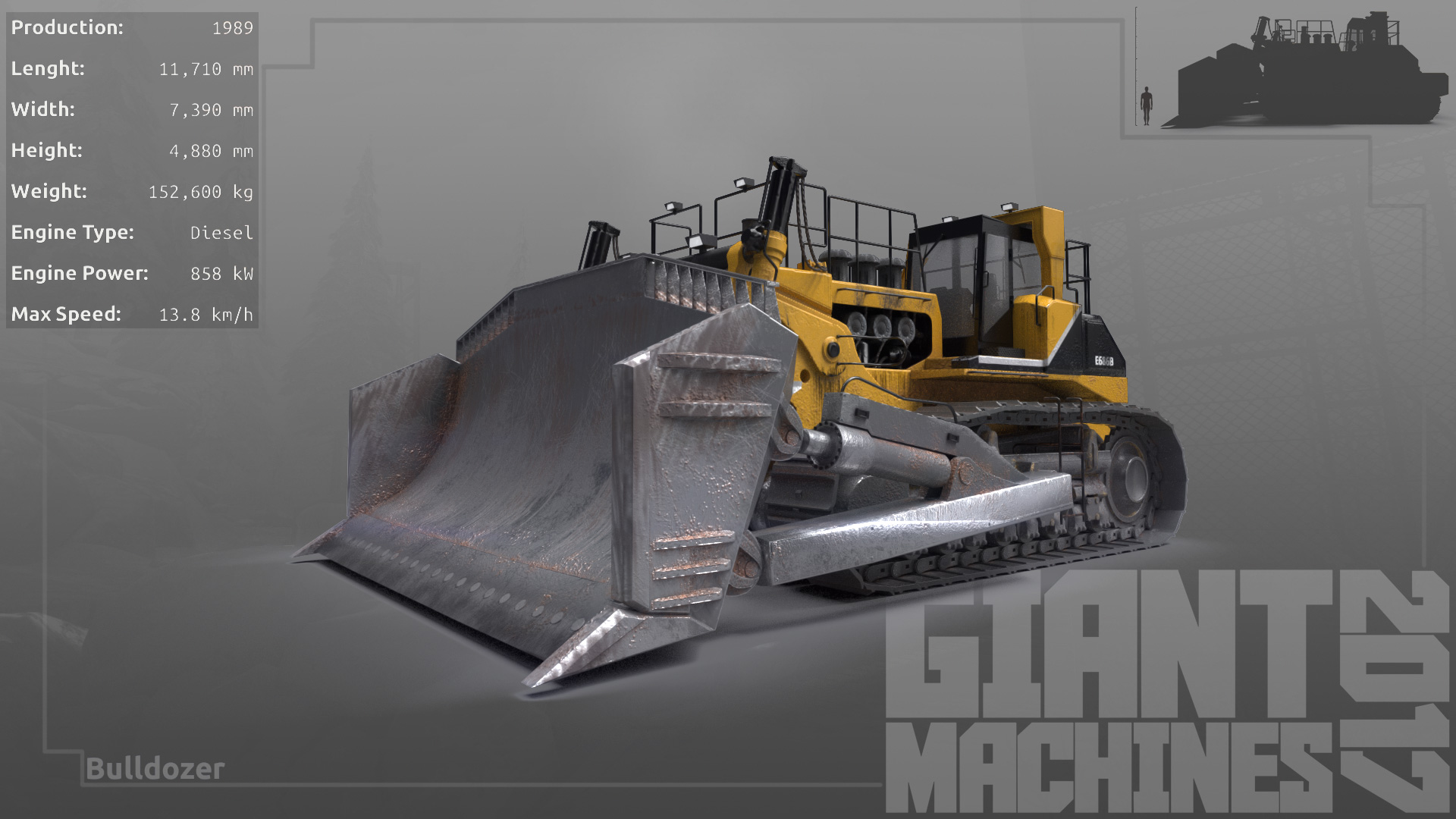 | Production: | 1989 |
|---|---|
| Lenght: | 11,710 mm |
| Width: | 7,390 mm |
| Height: | 4,880 mm |
| Weight: | 152,600 kg |
| Engine Type: | Diesel |
| Engine Power: | 858 kW |
| Max Speed: | 13.8 km/h |

E686B

Bulldozer

GIANT MACHINES 2017